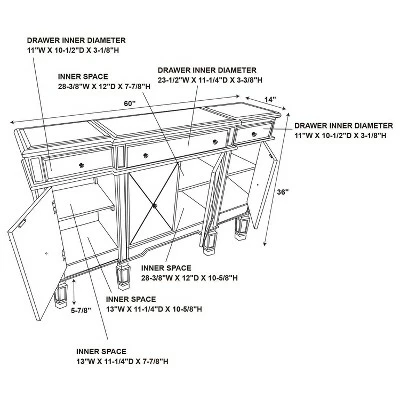 DRAWER INNER DIAMETER
11"W X 10-1/2"D X 3-1/8"H

INNER SPACE
28-3/8"W X 12"D X 7-7/8"H

DRAWER INNER DIAMETER
23-1/2"W X 11-1/4"D X 3-3/8"H

60"

14"

DRAWER INNER DIAMETER
11"W X 10-1/2"D X 3-1/8"H

36"

INNER SPACE
28-3/8"W X 12"D X 10-5/8"H

INNER SPACE
13"W X 11-1/4"D X 10-5/8"H

5-7/8"

INNER SPACE
13"W X 11-1/4"D X 7-7/8"H